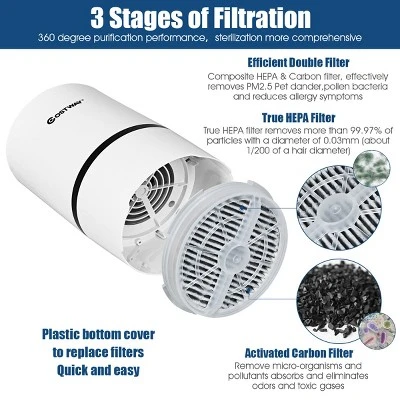 3 Stages of Filtration

360 degree purification performance, sterilization more comprehensive

Efficient Double Filter

Composite HEPA & Carbon filter, effectively removes PM2.5 Pet dander,pollen bacteria and reduces allergy symptoms

True HEPA Filter

True HEPA filter removes more than 99.97% of particles with a diameter of 0.03mm (about 1/200 of a hair diameter)

COSTWAY

Plastic bottom cover to replace filters Quick and easy

Activated Carbon Filter

Remove micro-organisms and pollutants absorbs and eliminates odors and toxic gases