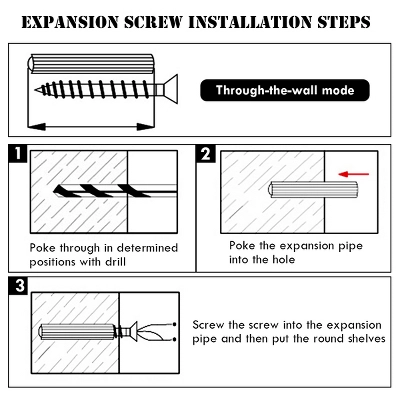 EXPANSION SCREW INSTALLATION STEPS

Through-the-wall mode

1

Poke through in determined positions with drill

2

Poke the expansion pipe into the hole

3

Screw the screw into the expansion pipe and then put the round shelves