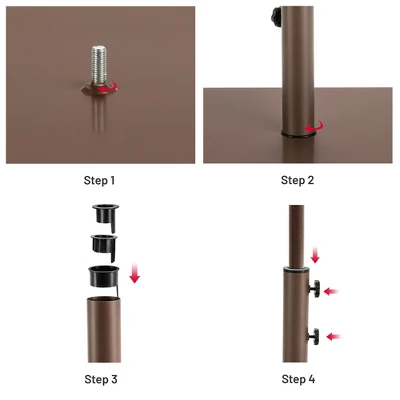 Step 1

Step 2

Step 3

Step 4