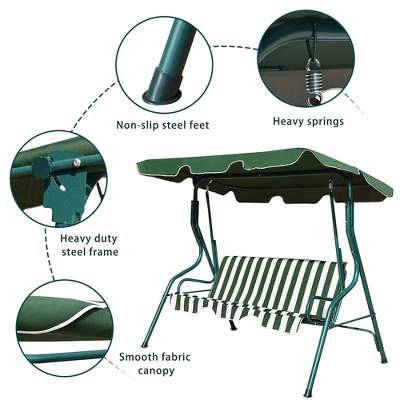 Non-slip steel feet

Heavy springs

Heavy duty steel frame

Smooth fabric canopy