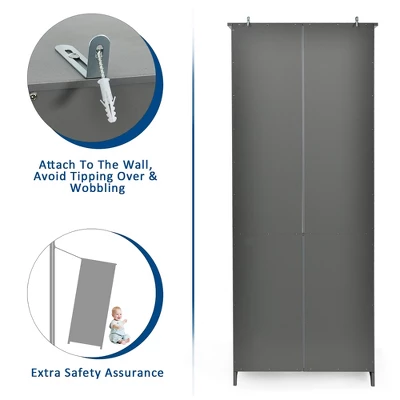 Attach To The Wall, Avoid Tipping Over & Wobbling

Extra Safety Assurance