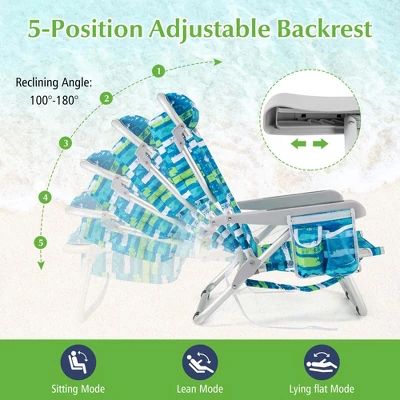 5-Position Adjustable Backrest

Reclining Angle:
100°-180°

1
2
3
4
5

Sitting Mode

Lean Mode

Lying flat Mode