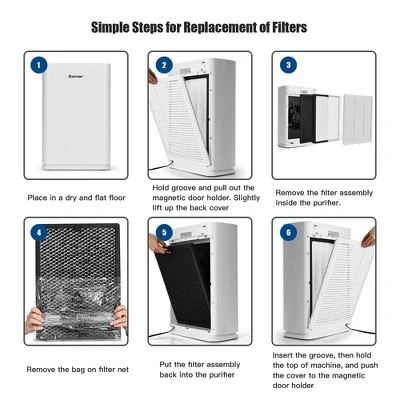 Simple Steps for Replacement of Filters

1

Costway

Place in a dry and flat floor

2

Hold groove and pull out the magnetic door holder. Slightly lift up the back cover

3

Remove the filter assembly inside the purifier.

4

Remove the bag on filter net

5

Put the filter assembly back into the purifier

6

Insert the groove, then hold the top of machine, and push the cover to the magnetic door holder