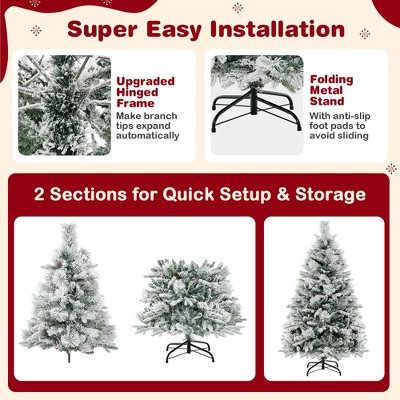 Super Easy Installation

Upgraded Hinged Frame
Make branch tips expand automatically

Folding Metal Stand
With anti-slip foot pads to avoid sliding

2 Sections for Quick Setup & Storage